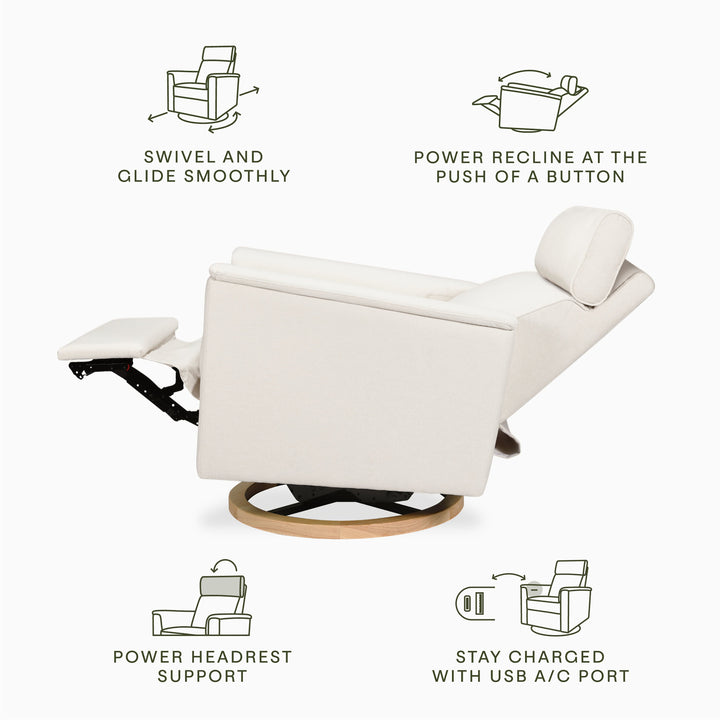 SWIVEL AND GLIDE SMOOTHLY

POWER RECLINE AT THE PUSH OF A BUTTON

POWER HEADREST SUPPORT

STAY CHARGED WITH USB A/C PORT