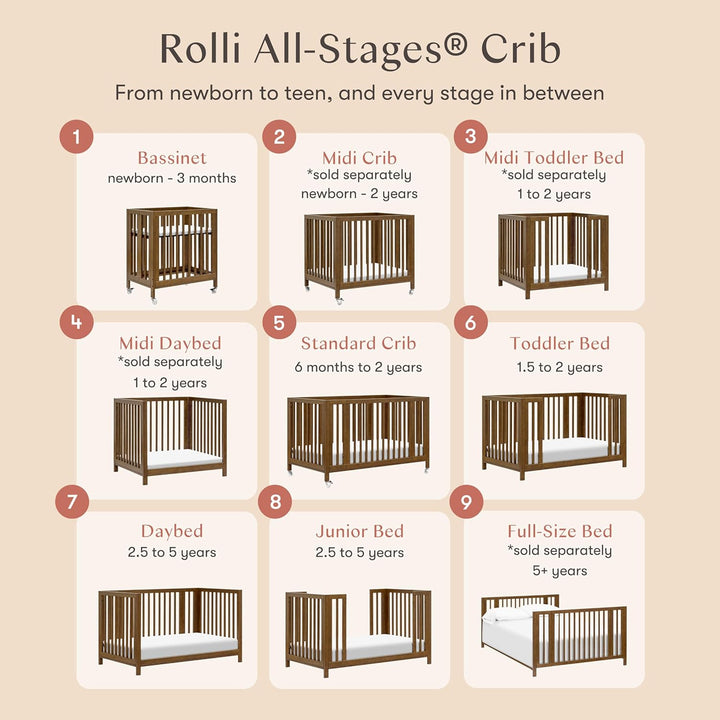 Rolli All-Stages® Crib

From newborn to teen, and every stage in between

1
Bassinet
newborn - 3 months

2
Midi Crib
*sold separately
newborn - 2 years

3
Midi Toddler Bed
*sold separately
1 to 2 years

4
Midi Daybed
*sold separately
1 to 2 years

5
Standard Crib
6 months to 2 years

6
Toddler Bed
1.5 to 2 years

7
Daybed
2.5 to 5 years

8
Junior Bed
2.5 to 5 years

9
Full-Size Bed
*sold separately
5+ years