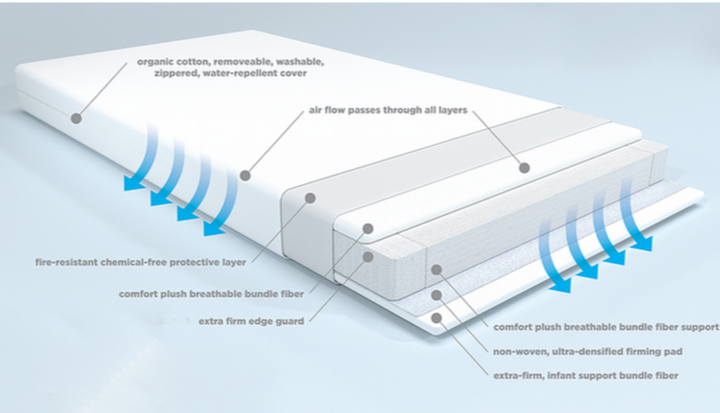 organic cotton, removeable, washable, zippered, water-repellent cover

air flow passes through all layers

fire-resistant chemical-free protective layer

comfort plush breathable bundle fiber

extra firm edge guard

comfort plush breathable bundle fiber support

non-woven, ultra-densified firming pad

extra-firm, infant support bundle fiber