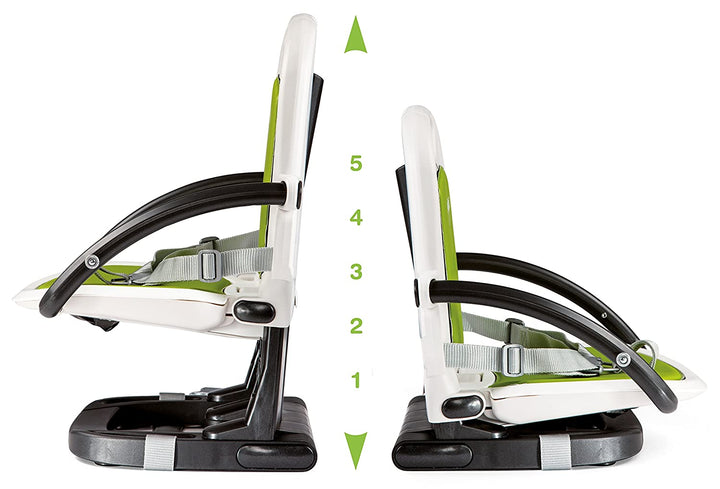 5
4
3
2
1